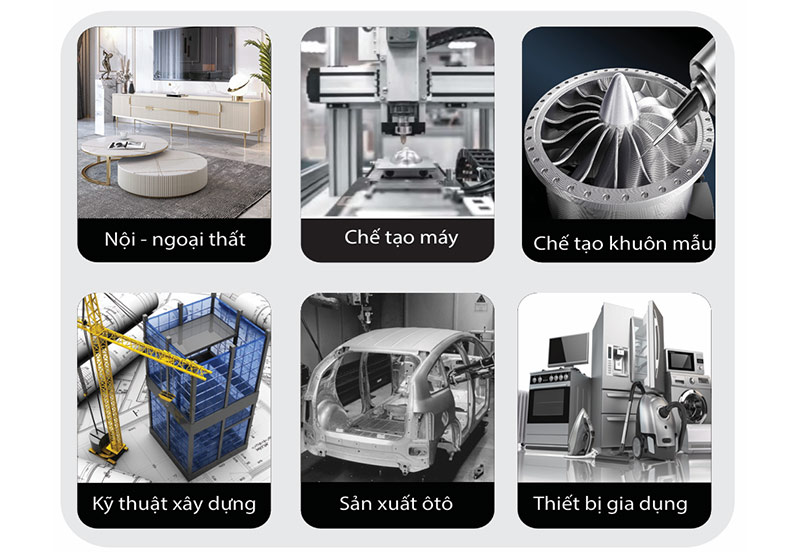 Nội - ngoại thất

Chế tạo máy

Chế tạo khuôn mẫu

Kỹ thuật xây dựng

Sản xuất ôtô

Thiết bị gia dụng